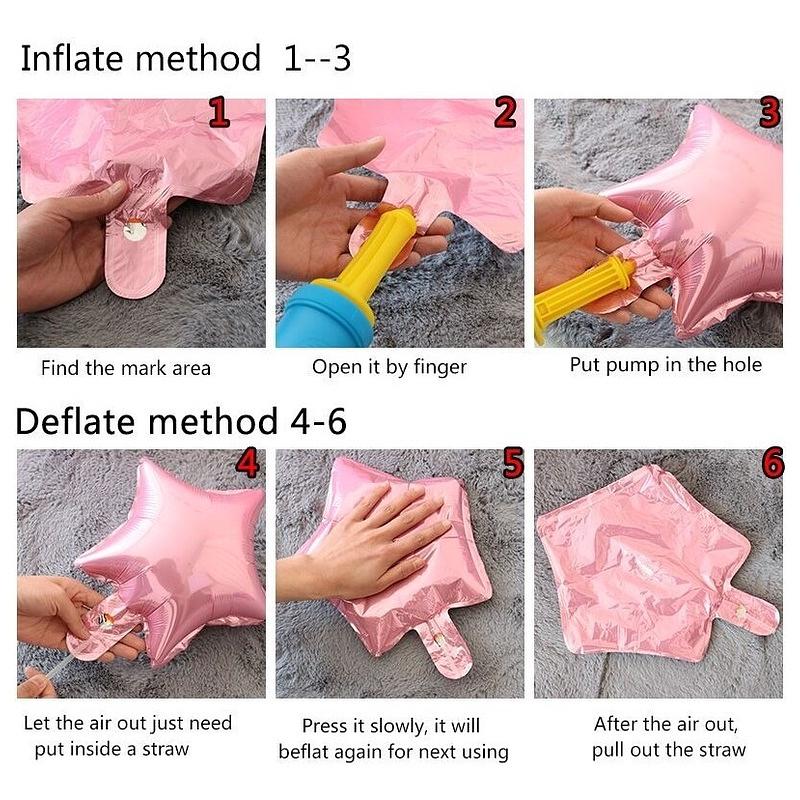 Inflate method 1--3

1

2

3

Find the mark area

Open it by finger

Put pump in the hole

Deflate method 4-6

4

5

6

Let the air out just need put inside a straw

Press it slowly, it will beflat again for next using

After the air out, pull out the straw